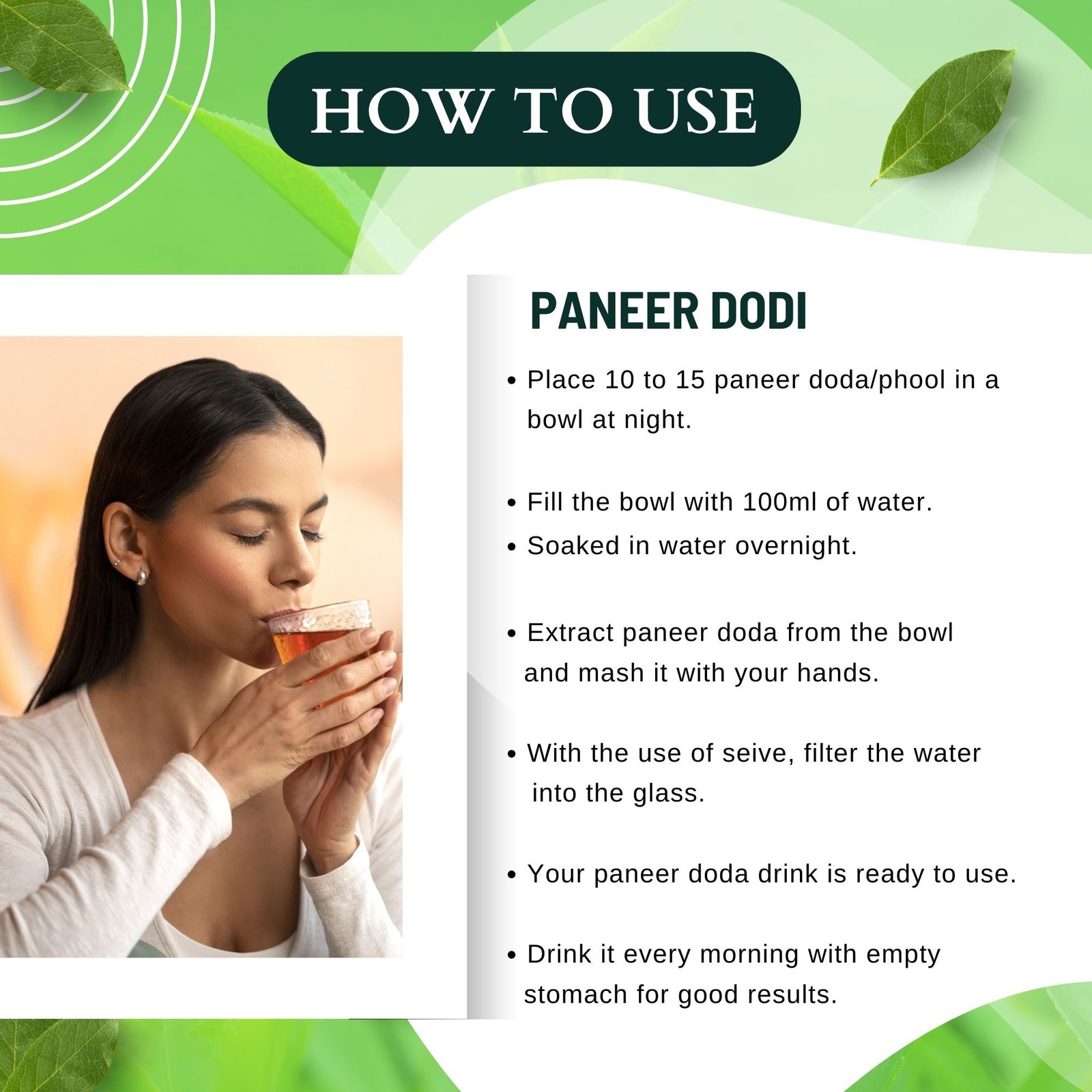 HOW TO USE

PANEER DODI

• Place 10 to 15 paneer doda/phool in a bowl at night.

• Fill the bowl with 100ml of water.
• Soaked in water overnight.

• Extract paneer doda from the bowl and mash it with your hands.

• With the use of seive, filter the water into the glass.

• Your paneer doda drink is ready to use.

• Drink it every morning with empty stomach for good results.