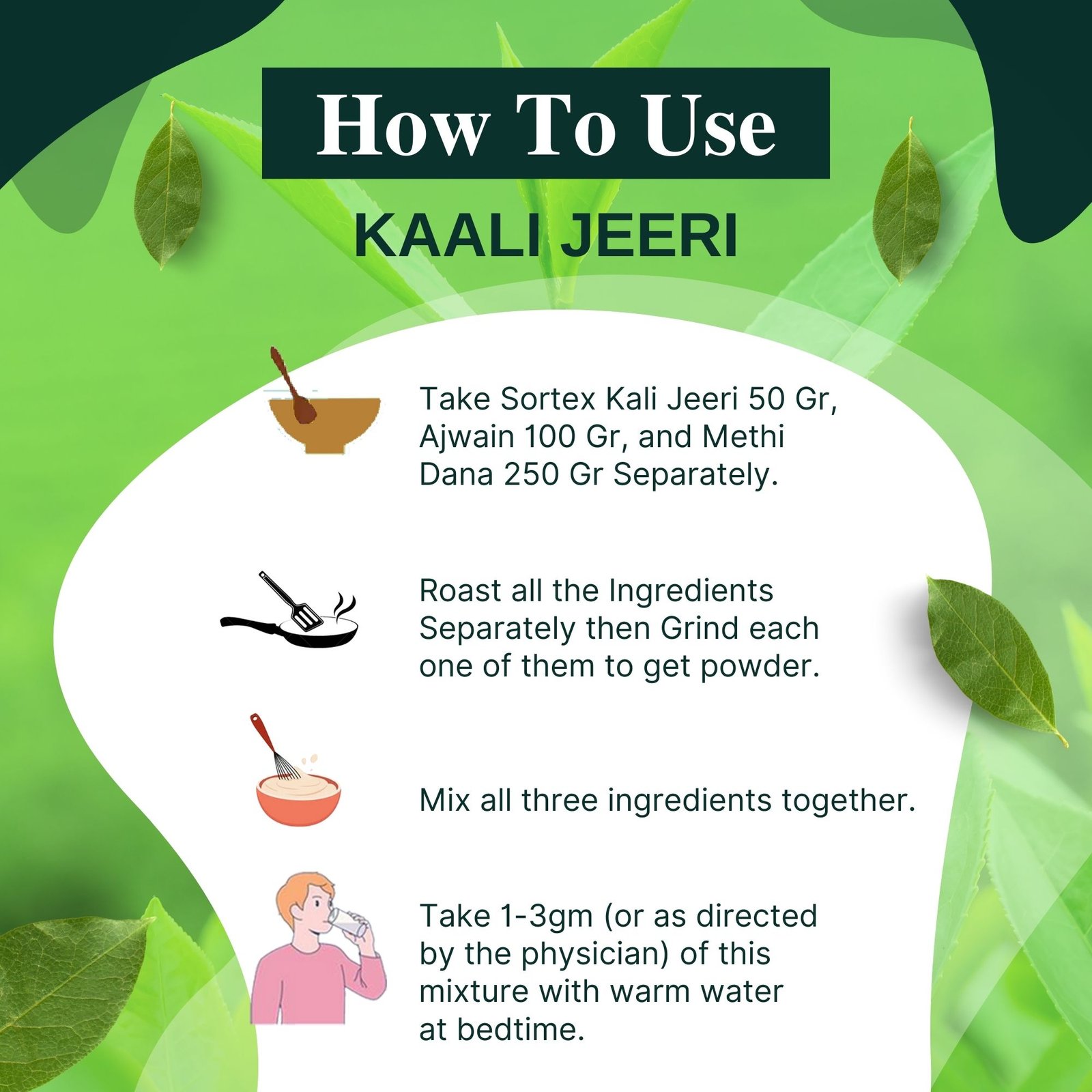 How To Use

KAALI JEERI

Take Sortex Kali Jeeri 50 Gr, Ajwain 100 Gr, and Methi Dana 250 Gr Separately.

Roast all the Ingredients Separately then Grind each one of them to get powder.

Mix all three ingredients together.

Take 1-3gm (or as directed by the physician) of this mixture with warm water at bedtime.