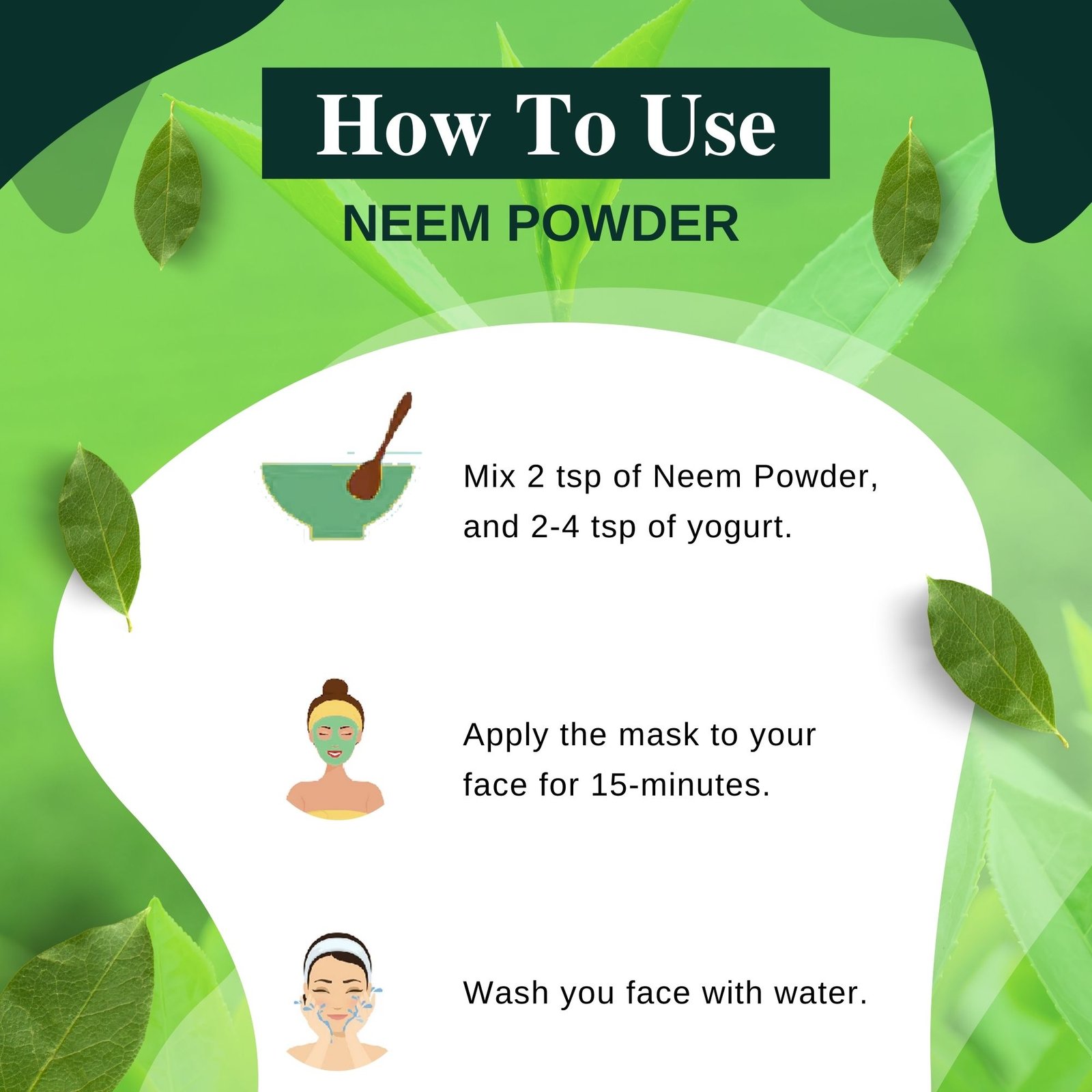 How To Use
NEEM POWDER

Mix 2 tsp of Neem Powder, and 2-4 tsp of yogurt.

Apply the mask to your face for 15-minutes.

Wash you face with water.