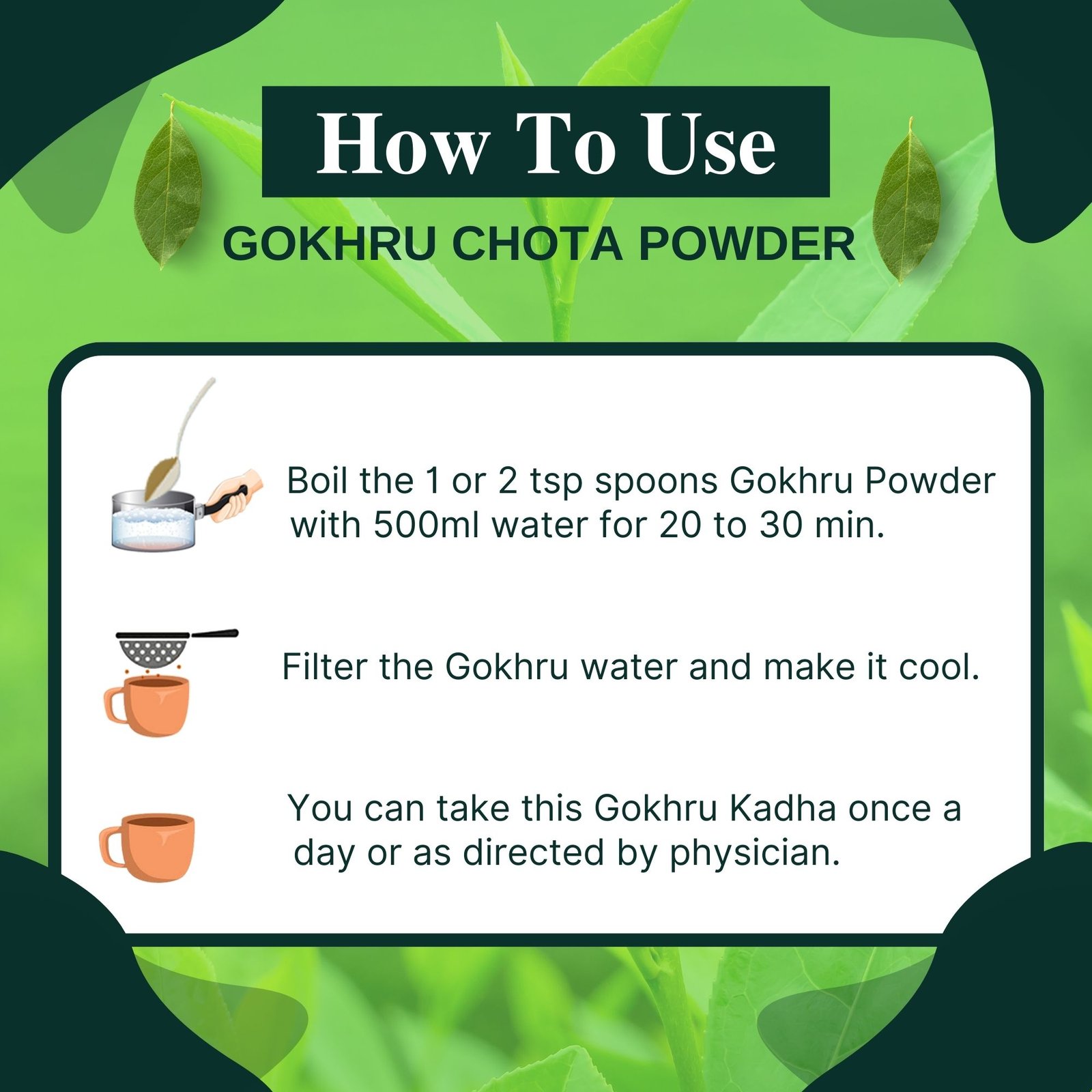 How To Use

GOKHRU CHOTA POWDER

Boil the 1 or 2 tsp spoons Gokhru Powder with 500ml water for 20 to 30 min.

Filter the Gokhru water and make it cool.

You can take this Gokhru Kadha once a day or as directed by physician.