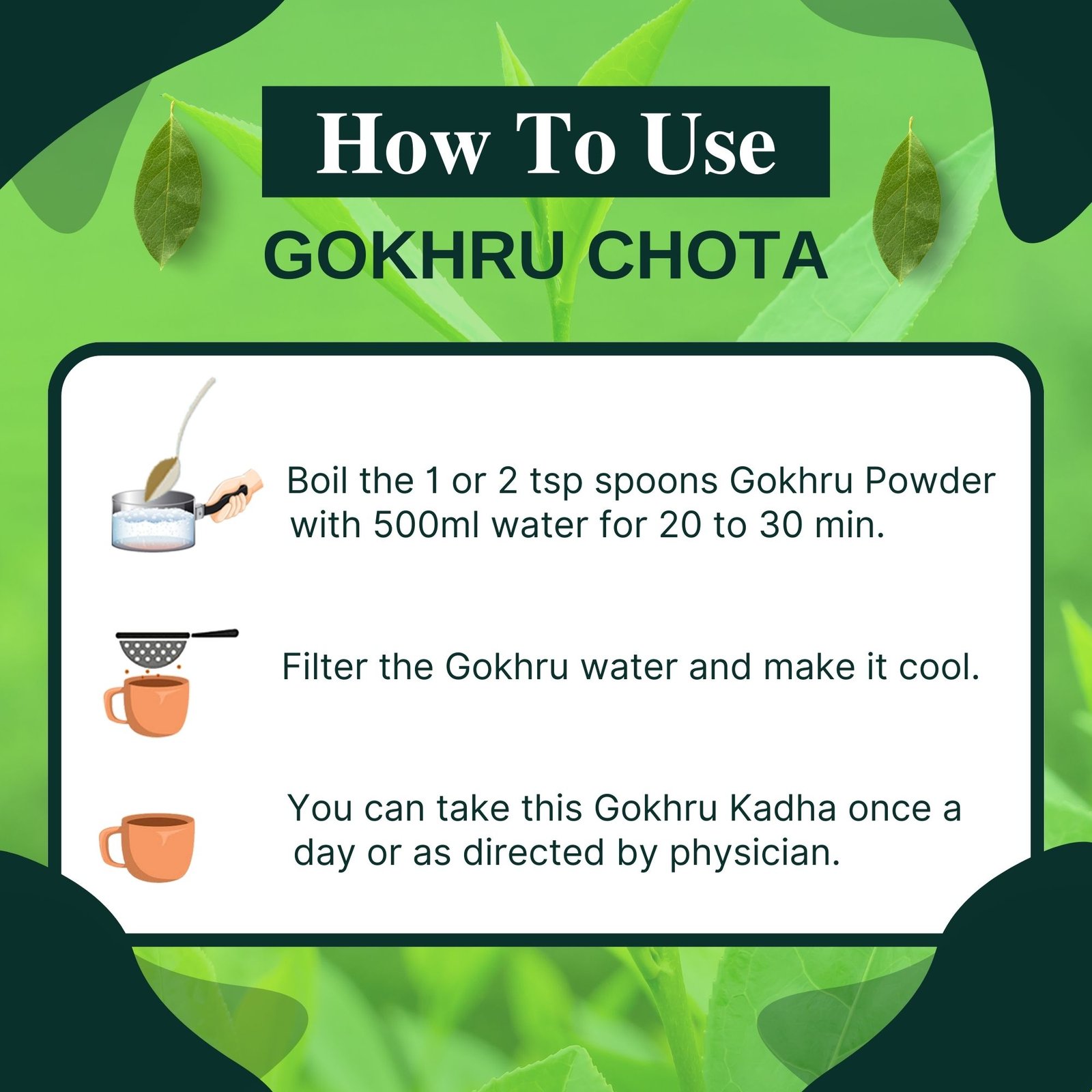 How To Use

GOKHRU CHOTA

Boil the 1 or 2 tsp spoons Gokhru Powder with 500ml water for 20 to 30 min.

Filter the Gokhru water and make it cool.

You can take this Gokhru Kadha once a day or as directed by physician.