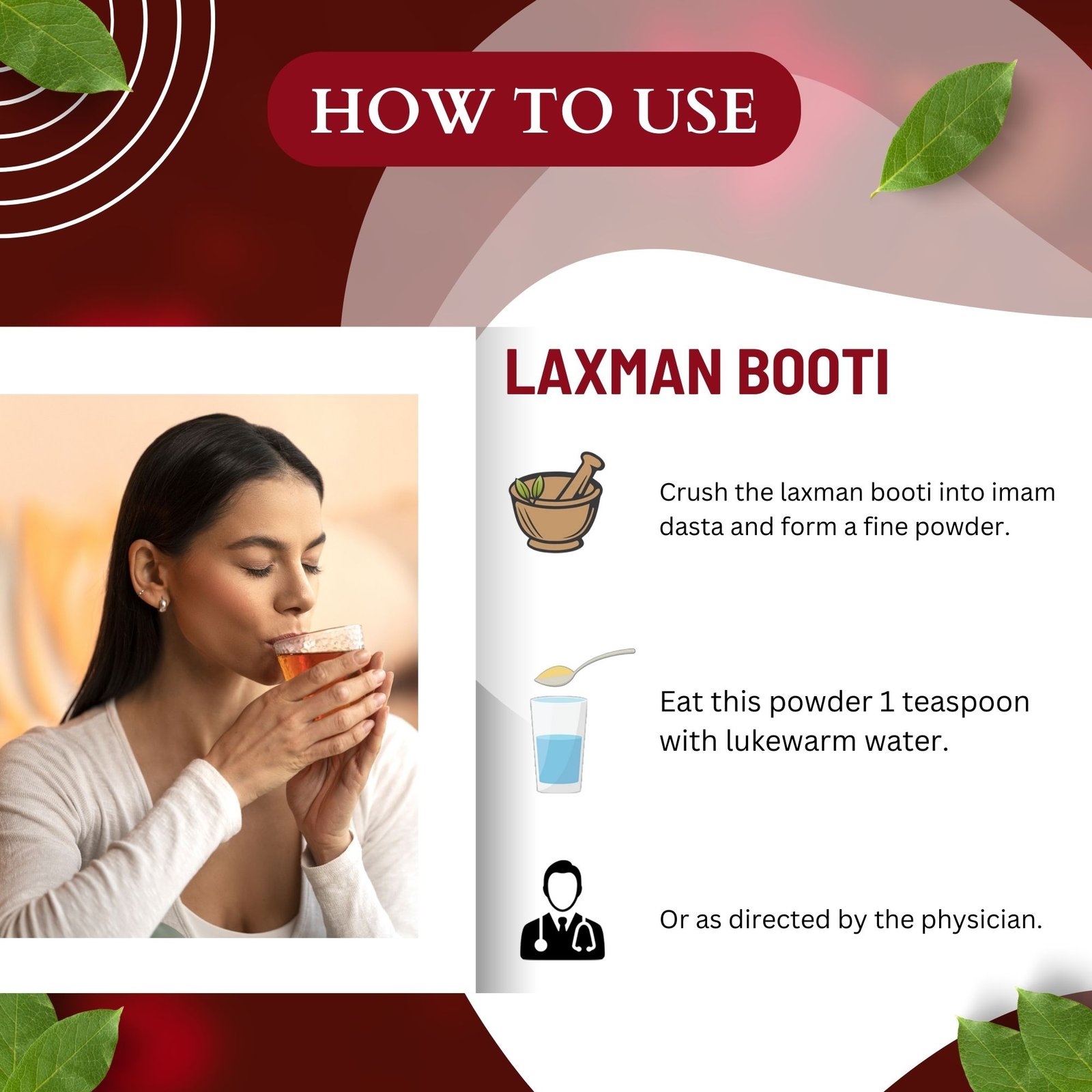 HOW TO USE

LAXMAN BOOTI

Crush the laxman booti into imam dasta and form a fine powder.

Eat this powder 1 teaspoon with lukewarm water.

Or as directed by the physician.