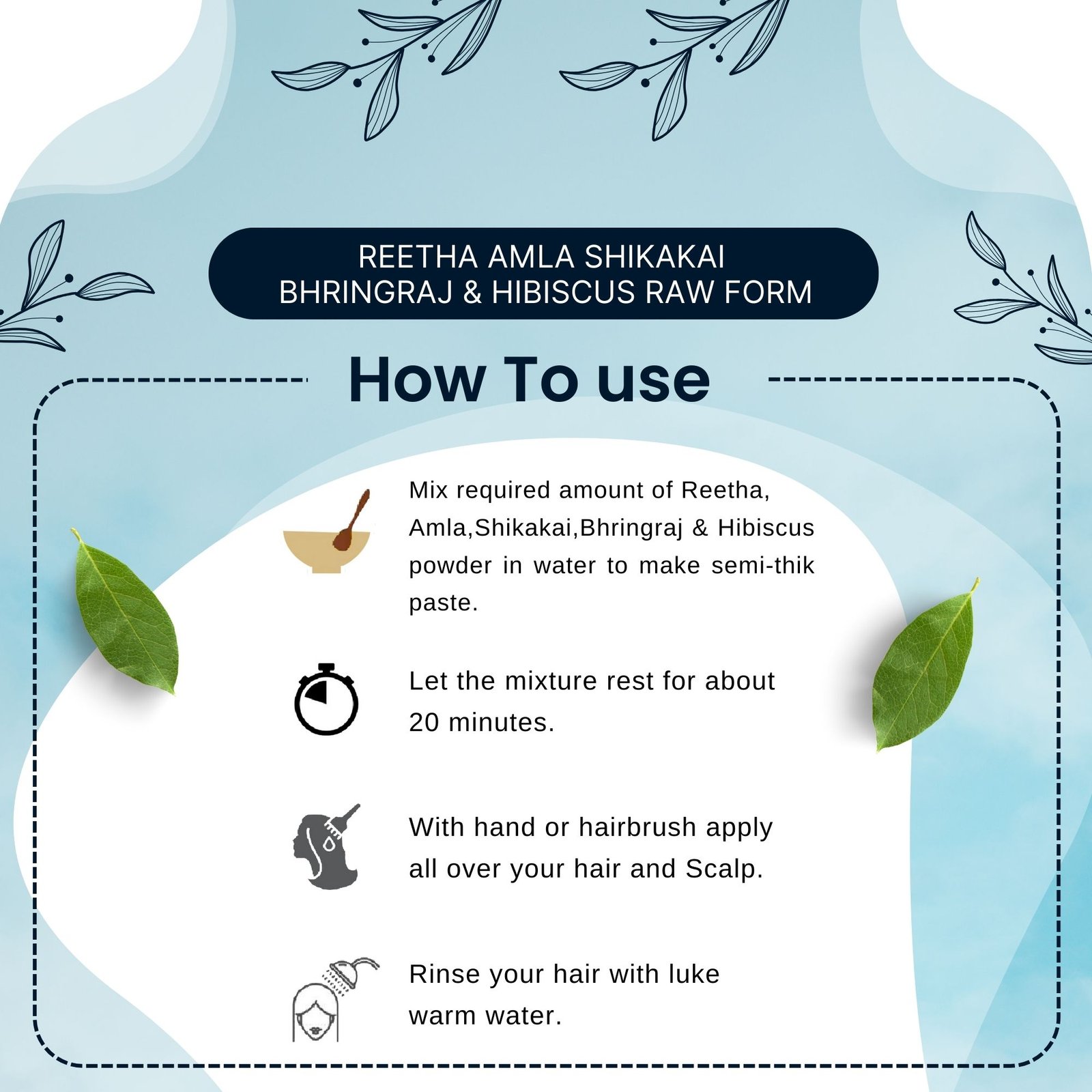 REETHA AMLA SHIKAKAI
BHRINGRAJ & HIBISCUS RAW FORM

How To use

Mix required amount of Reetha, Amla,Shikakai,Bhringraj & Hibiscus powder in water to make semi-thik paste.

Let the mixture rest for about 20 minutes.

With hand or hairbrush apply all over your hair and Scalp.

Rinse your hair with luke warm water.