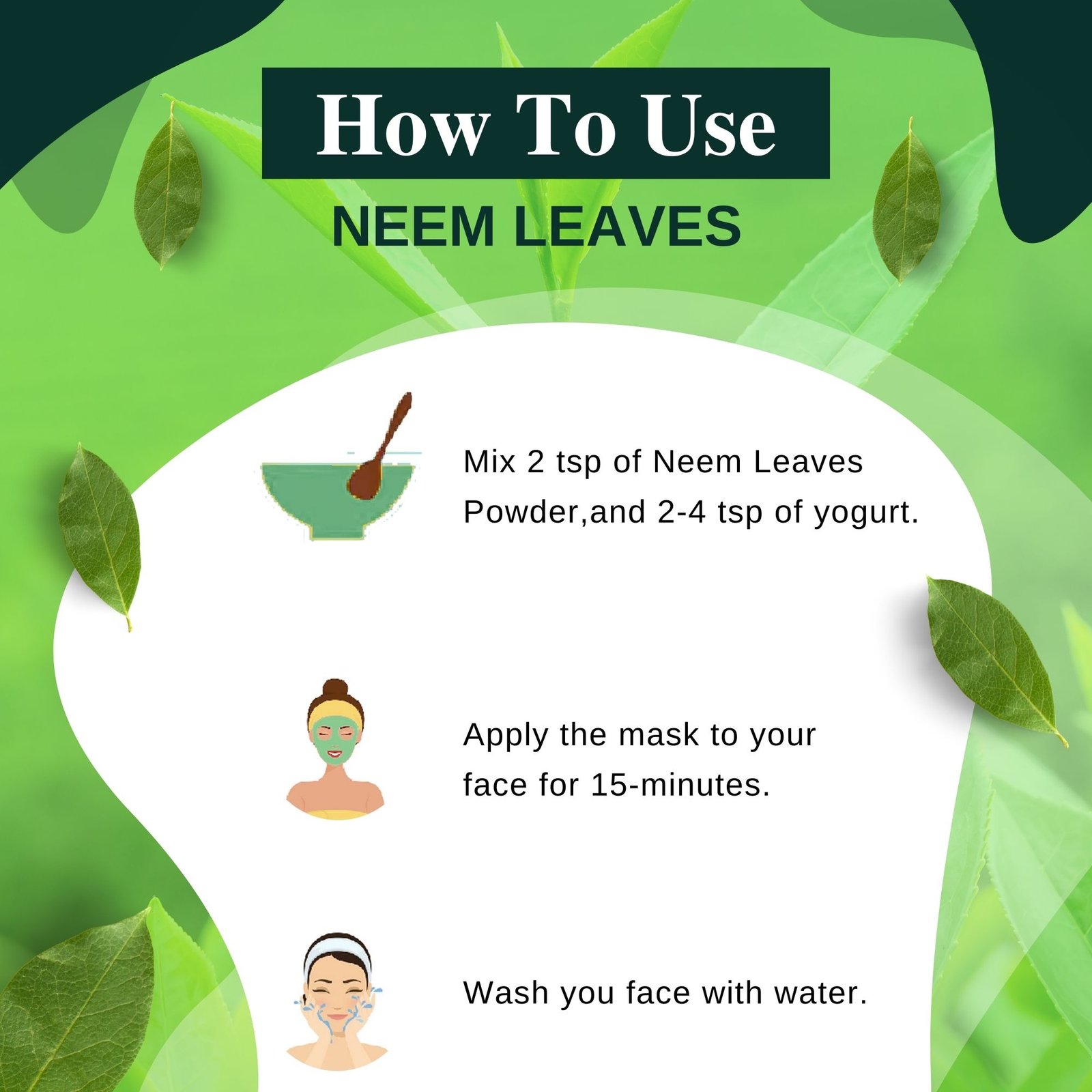 How To Use
NEEM LEAVES

Mix 2 tsp of Neem Leaves Powder,and 2-4 tsp of yogurt.

Apply the mask to your face for 15-minutes.

Wash you face with water.