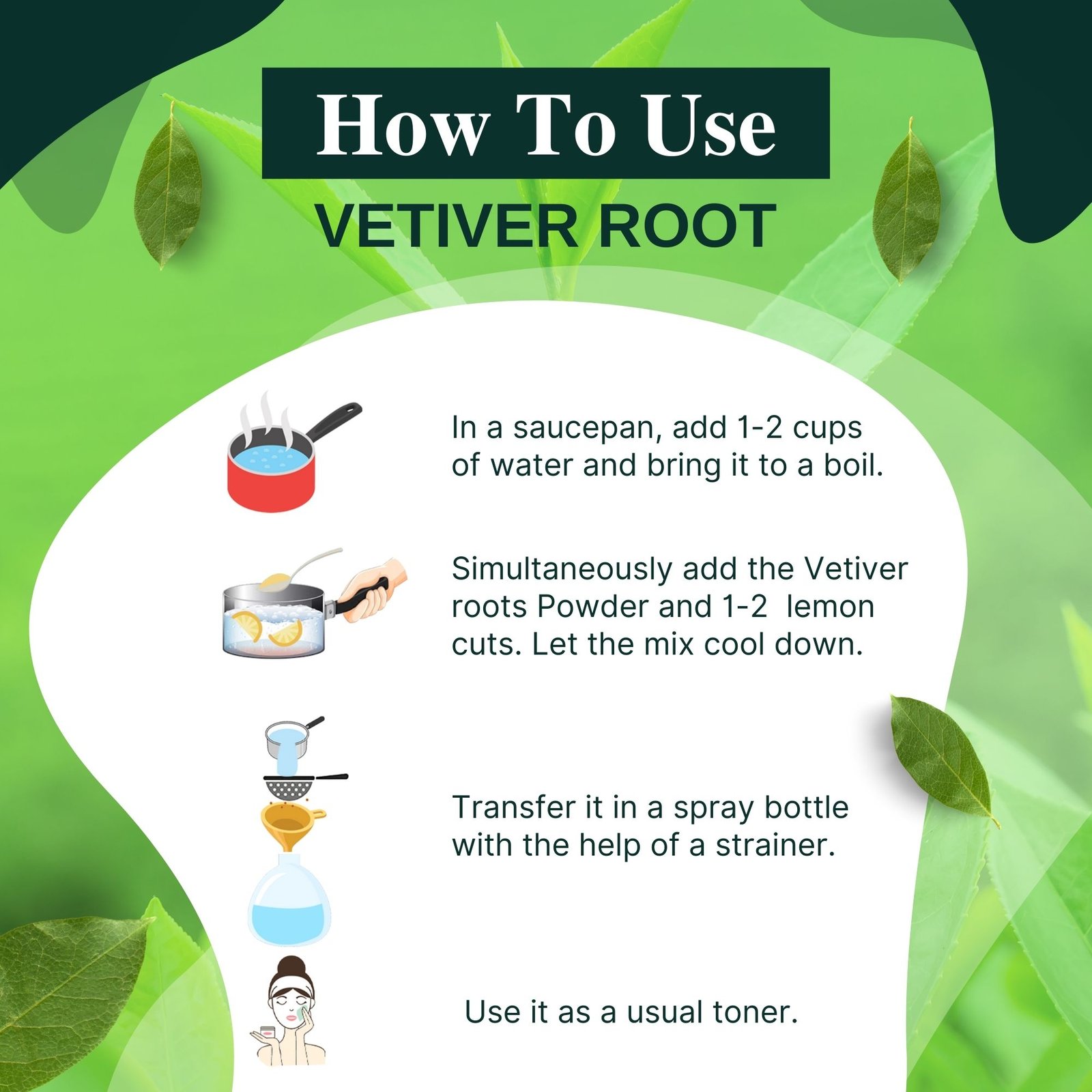 How To Use
VETIVER ROOT

In a saucepan, add 1-2 cups of water and bring it to a boil.

Simultaneously add the Vetiver roots Powder and 1-2  lemon cuts. Let the mix cool down.

Transfer it in a spray bottle with the help of a strainer.

Use it as a usual toner.