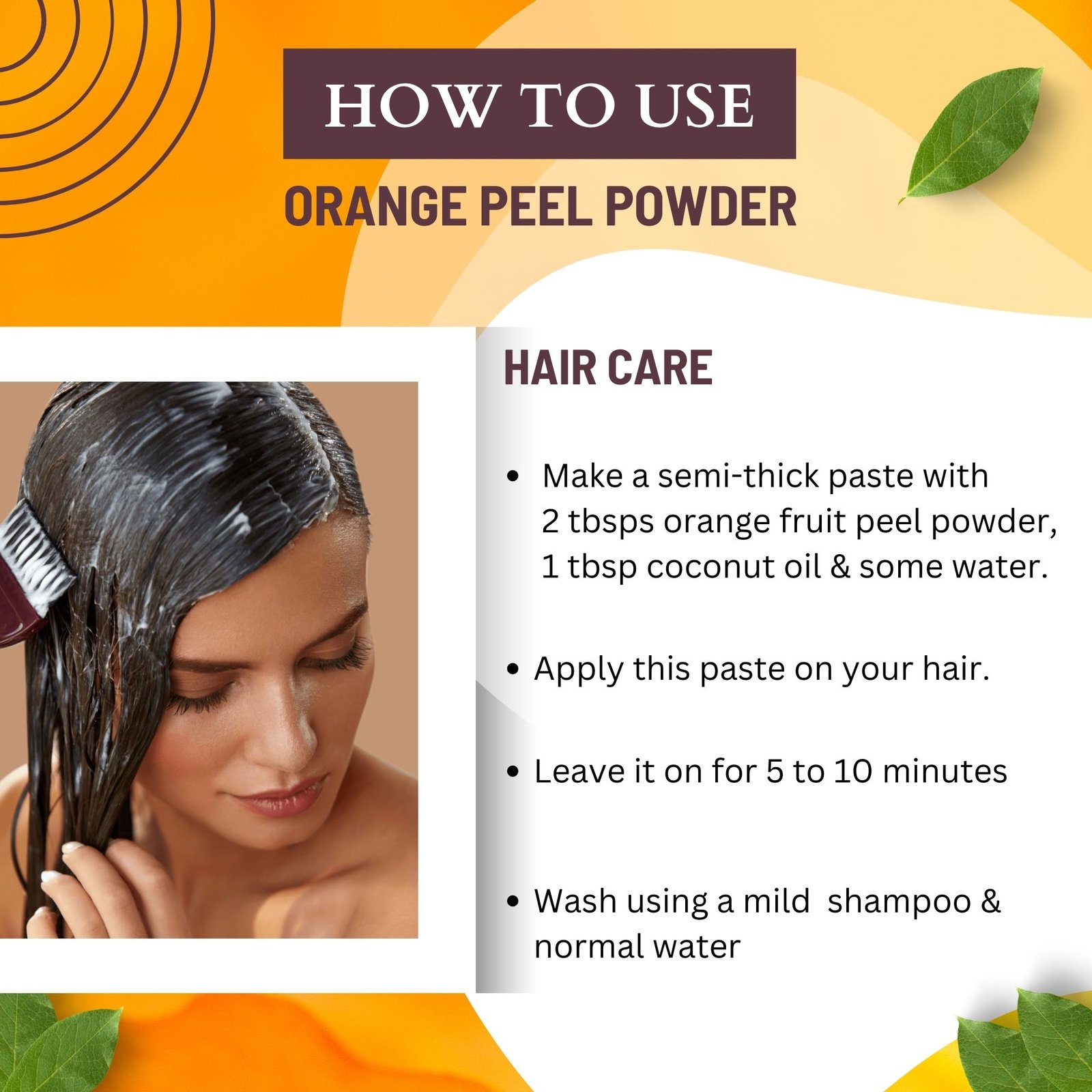 HOW TO USE
ORANGE PEEL POWDER

HAIR CARE

• Make a semi-thick paste with 2 tbsps orange fruit peel powder, 1 tbsp coconut oil & some water.

• Apply this paste on your hair.

• Leave it on for 5 to 10 minutes

• Wash using a mild shampoo & normal water