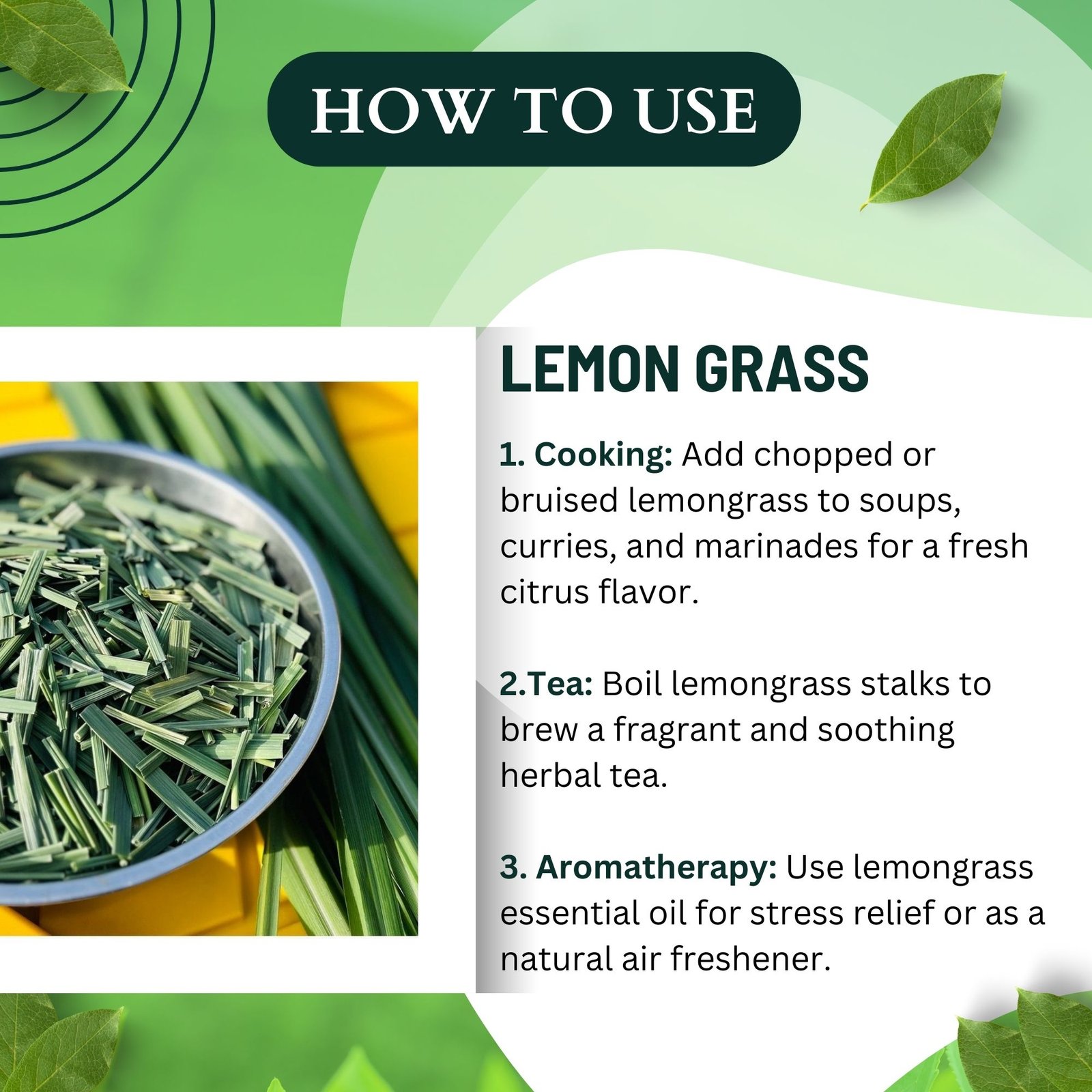 HOW TO USE

LEMON GRASS

1. Cooking: Add chopped or bruised lemongrass to soups, curries, and marinades for a fresh citrus flavor.

2.Tea: Boil lemongrass stalks to brew a fragrant and soothing herbal tea.

3. Aromatherapy: Use lemongrass essential oil for stress relief or as a natural air freshener.